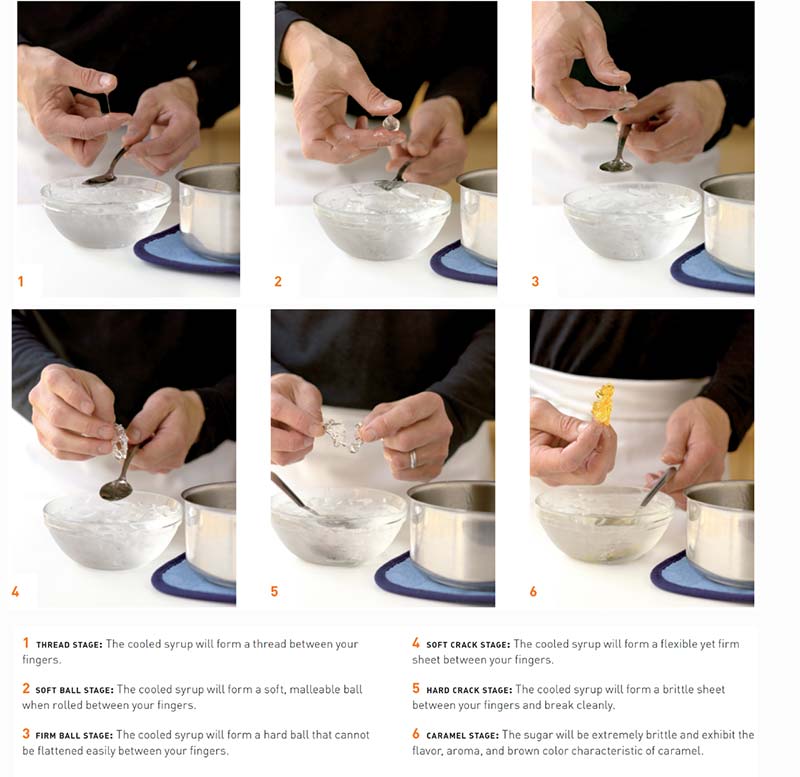 1

2

3

4

5

6

1 THREAD STAGE: The cooled syrup will form a thread between your fingers.

2 SOFT BALL STAGE: The cooled syrup will form a soft, malleable ball when rolled between your fingers.

3 FIRM BALL STAGE: The cooled syrup will form a hard ball that cannot be flattened easily between your fingers.

4 SOFT CRACK STAGE: The cooled syrup will form a flexible yet firm sheet between your fingers.

5 HARD CRACK STAGE: The cooled syrup will form a brittle sheet between your fingers and break cleanly.

6 CARAMEL STAGE: The sugar will be extremely brittle and exhibit the flavor, aroma, and brown color characteristic of caramel.